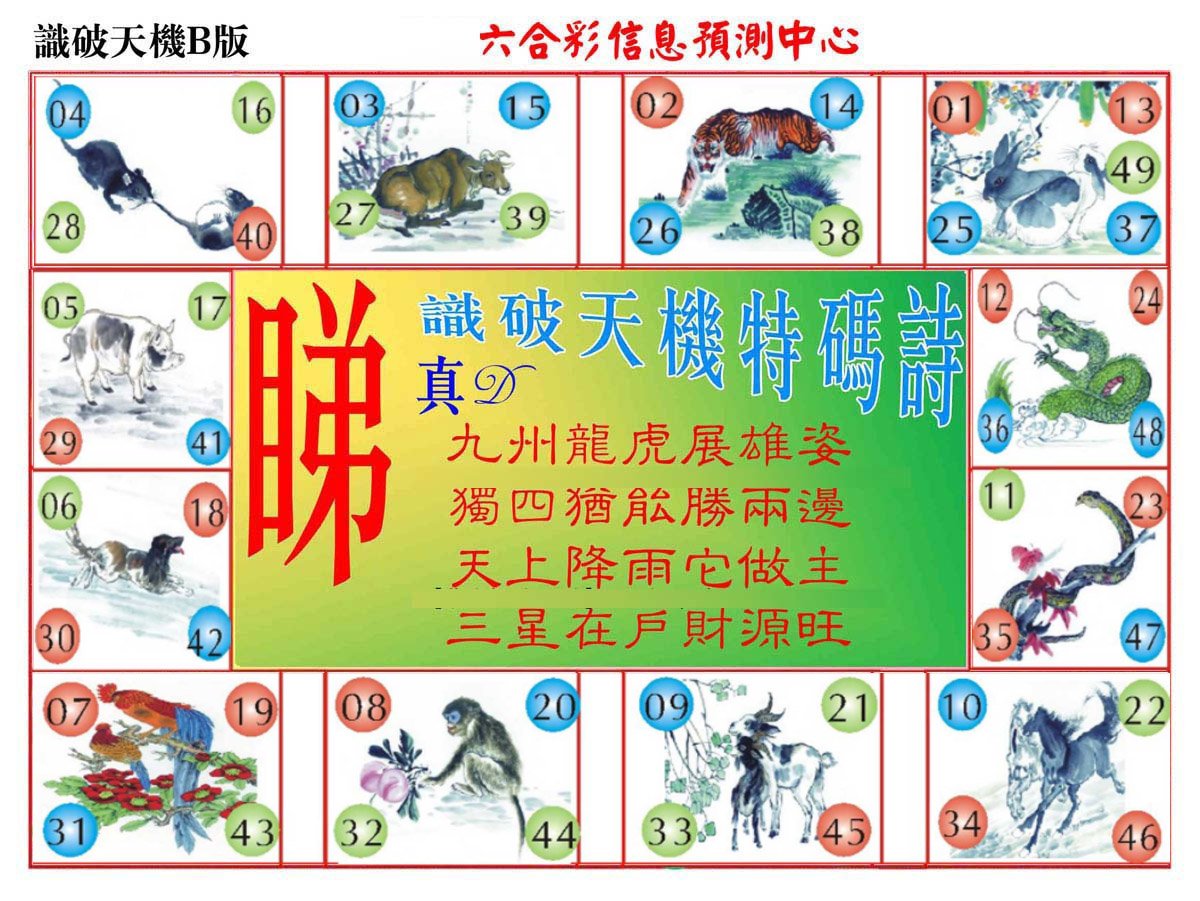 識破天機B版

六合彩信息預測中心

04 16 28 40

03 15 27 39

02 14 26 38

01 13 49 25 37

05 17 29 41

睇

識破天機特碼詩

真D

九州龍虎展雄姿
獨四猶能勝兩邊
天上降雨它做主
三星在戶財源旺

12 24 36 48

06 18 30 42

11 23 35 47

07 19 31 43

08 20 32 44

09 21 33 45

10 22 34 46