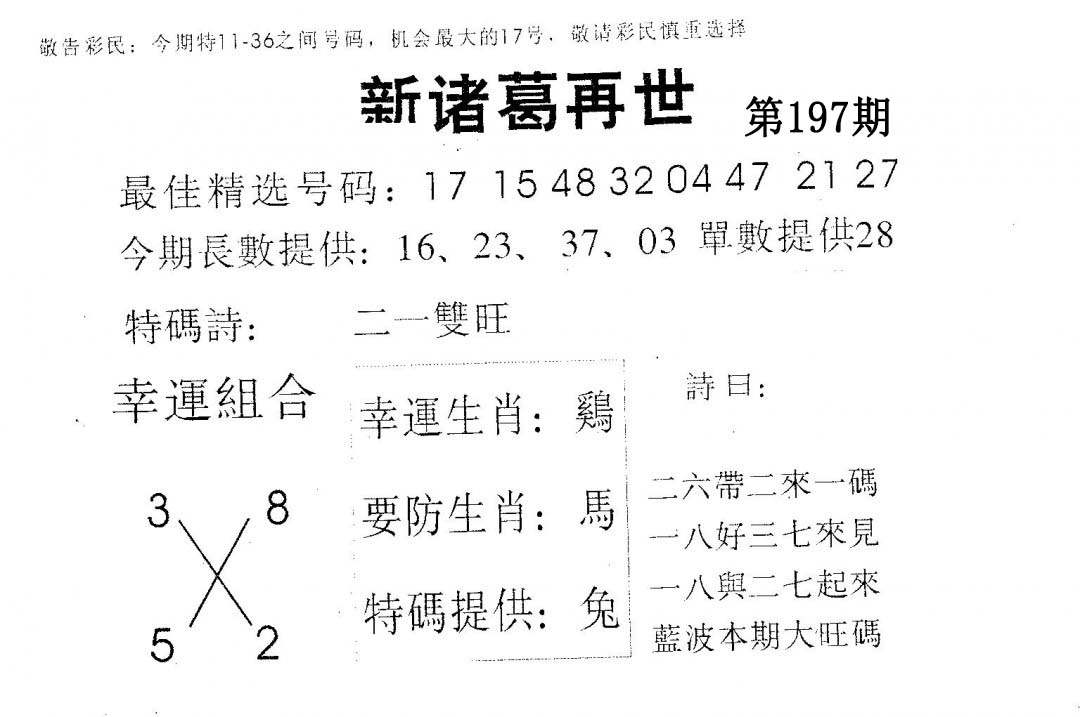 敬告彩民：今期特11-36之间号码，机会最大的17号，敬请彩民慎重选择

新诸葛再世 第197期

最佳精选号码：17 15 48 32 04 47 21 27

今期長數提供：16、23、37、03 單數提供28

特碼詩： 二一雙旺

幸運組合

3 8

5 2

幸運生肖：鷄

要防生肖：馬

特碼提供：兔

詩曰：

二六帶二來一碼
一八好三七來見
一八與二七起來
藍波本期大旺碼