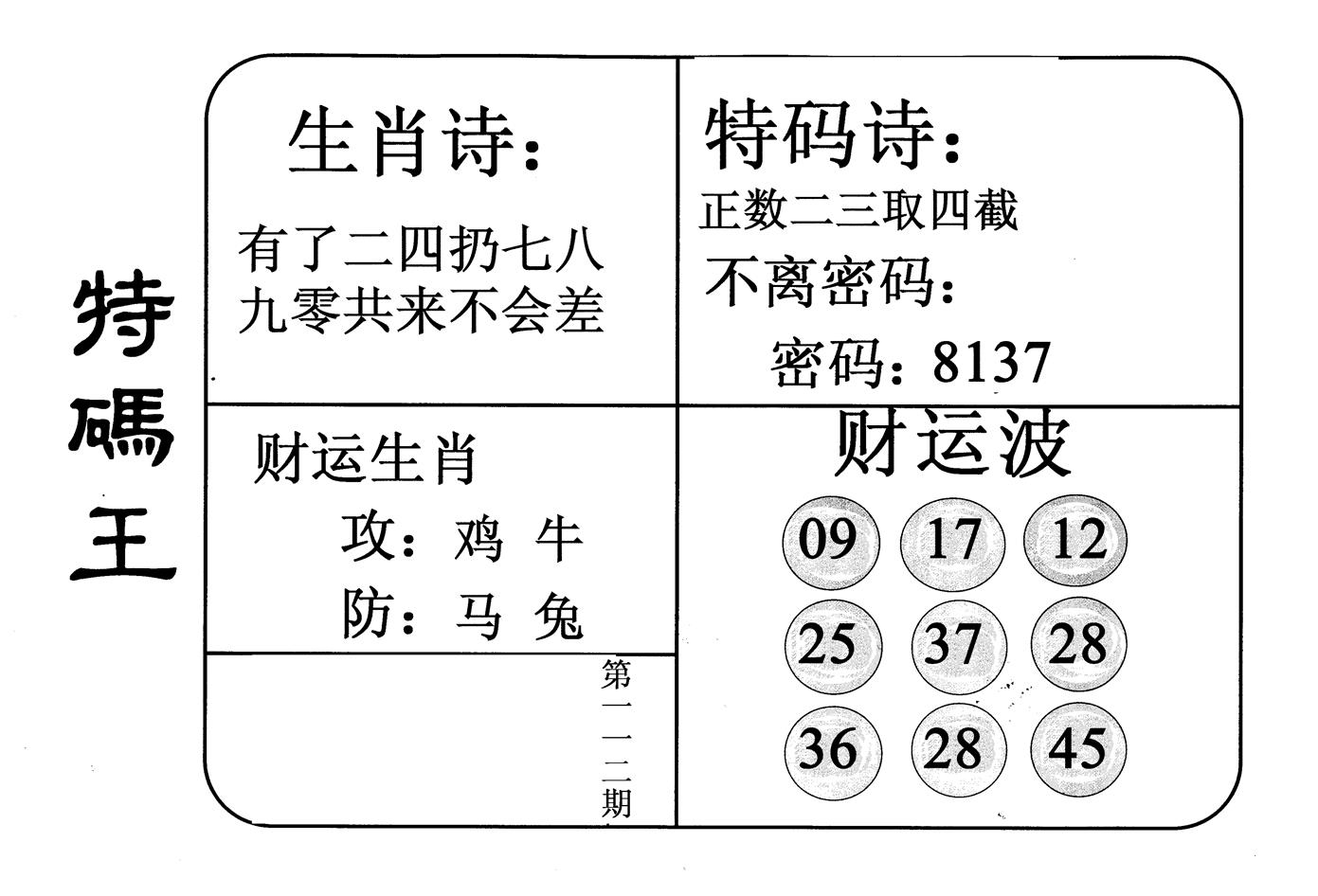 特碼王

生肖诗:

有了二四扔七八
九零共来不会差

财运生肖
攻:鸡 牛
防:马 兔

第一一二期

特码诗:
正数二三取四截
不离密码:
密码:8137

财运波

09 17 12
25 37 28
36 28 45