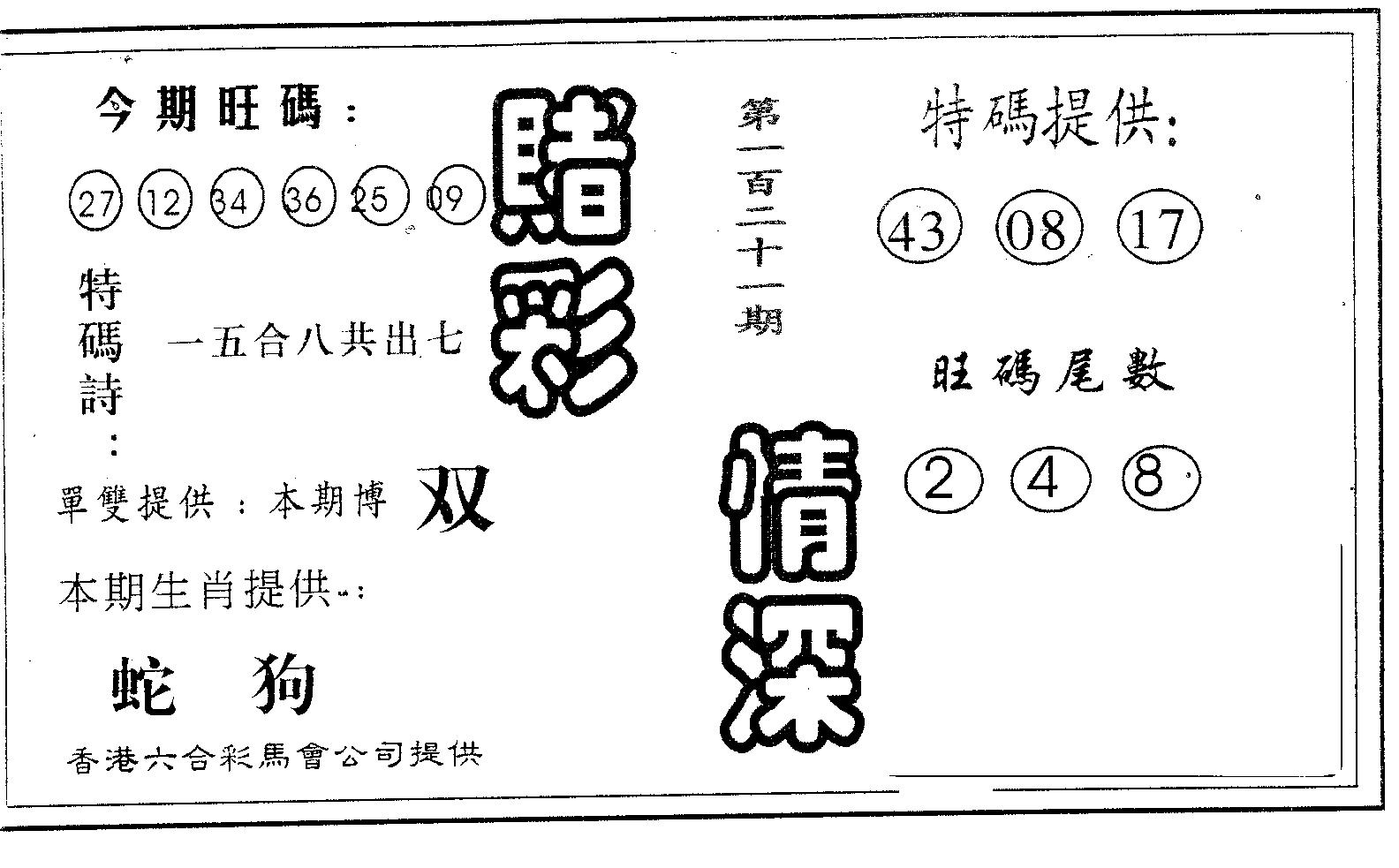 今期旺碼：

27 12 34 36 25 09

特碼詩：

一五合八共出七

單雙提供：本期博 双

本期生肖提供：

蛇 狗

香港六合彩馬會公司提供

賭彩

第一百二十一期

情深

特碼提供：

43 08 17

旺碼尾數

2 4 8